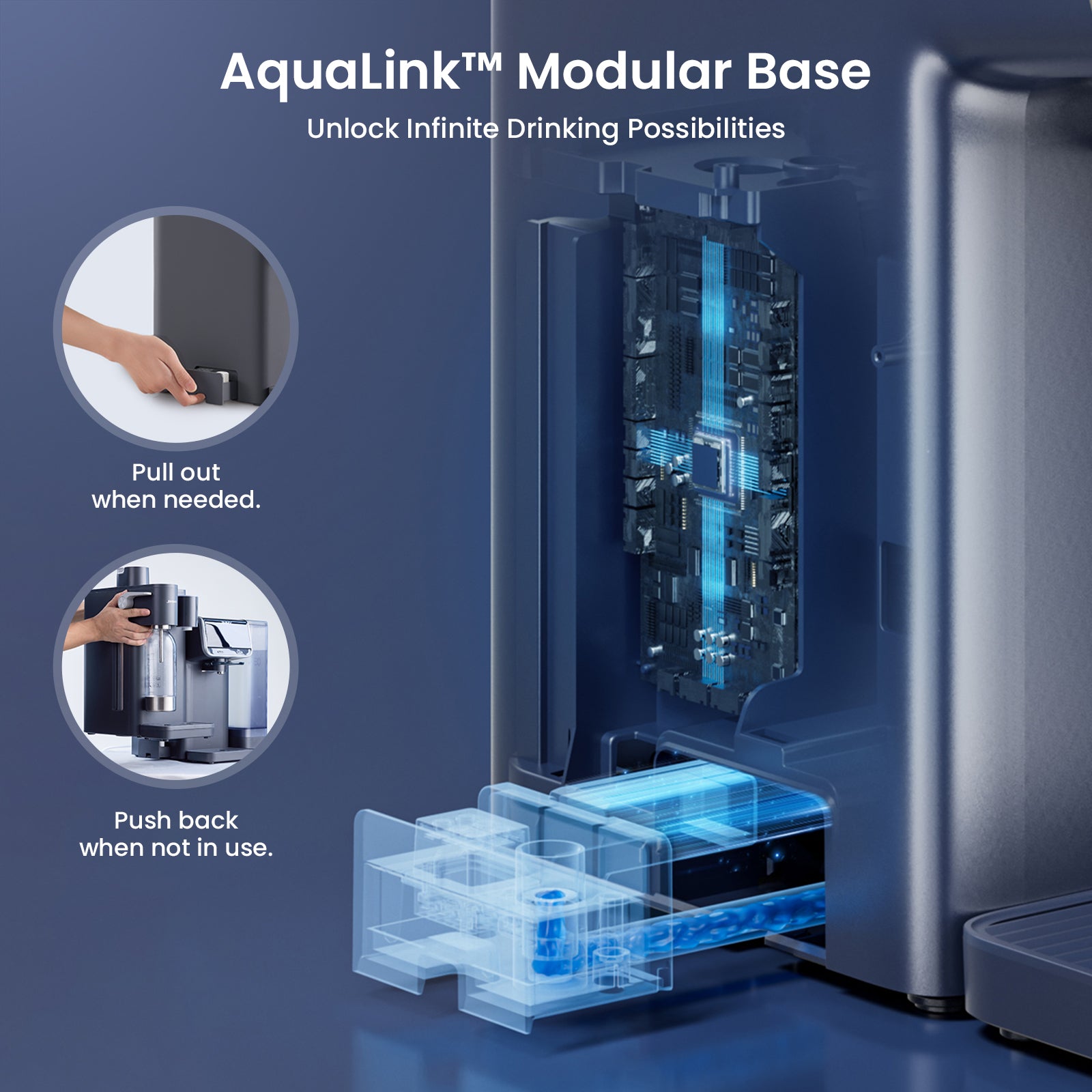 AquaLink™ Modular Base

Unlock Infinite Drinking Possibilities

Pull out when needed.

Push back when not in use.